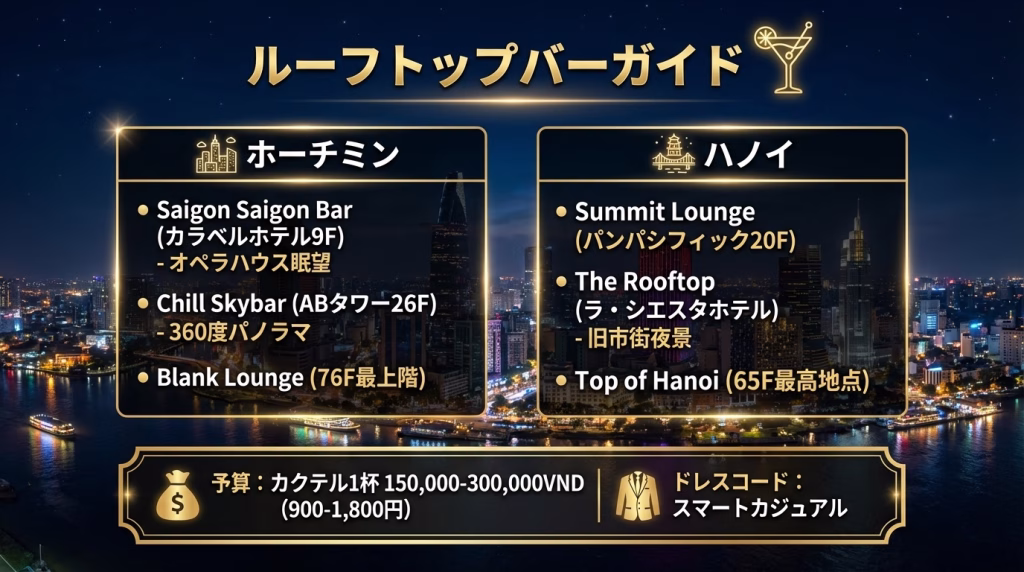 ルーフトップバーガイド

ホーチミン

• Saigon Saigon Bar (カラベルホテル9F)
- オペラハウス眺望

• Chill Skybar (ABタワー26F)
- 360度パノラマ

• Blank Lounge (76F最上階)

ハノイ

• Summit Lounge (パンパシフィック20F)

• The Rooftop (ラ・シエスタホテル)
- 旧市街夜景

• Top of Hanoi (65F最高地点)

予算：カクテル1杯 150,000-300,000VND (900-1,800円)

ドレスコード：スマートカジュアル